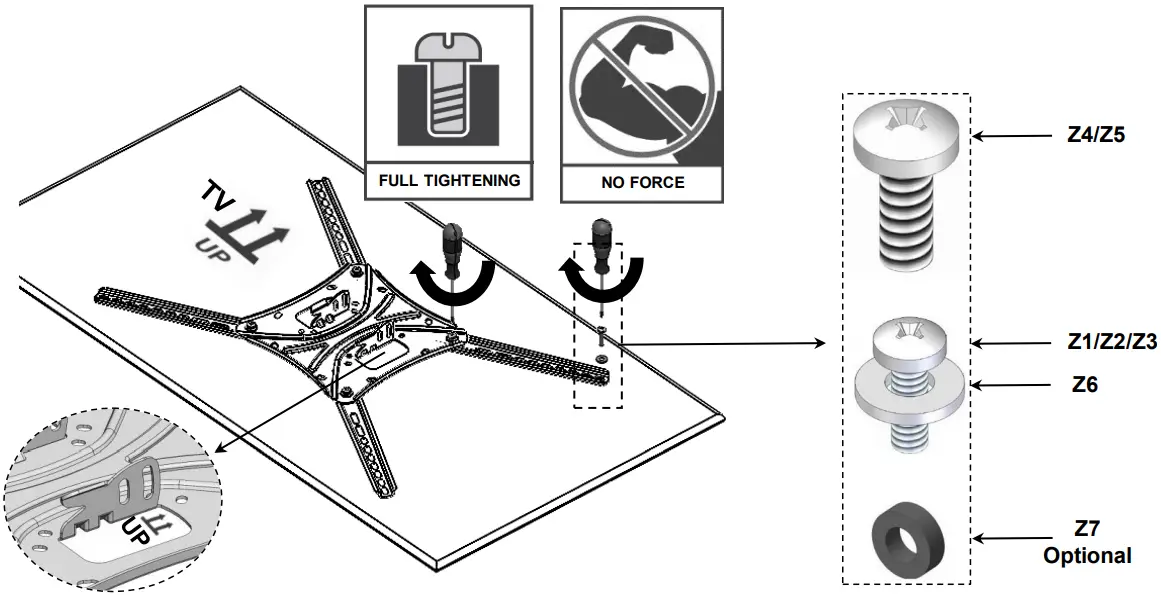 FULL TIGHTENING

NO FORCE

TV
UP

UP

Z4/Z5

Z1/Z2/Z3

Z6

Z7
Optional