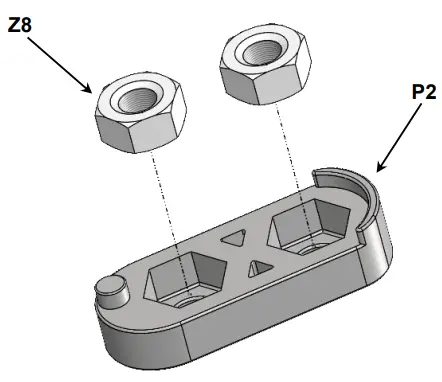 Z8

P2