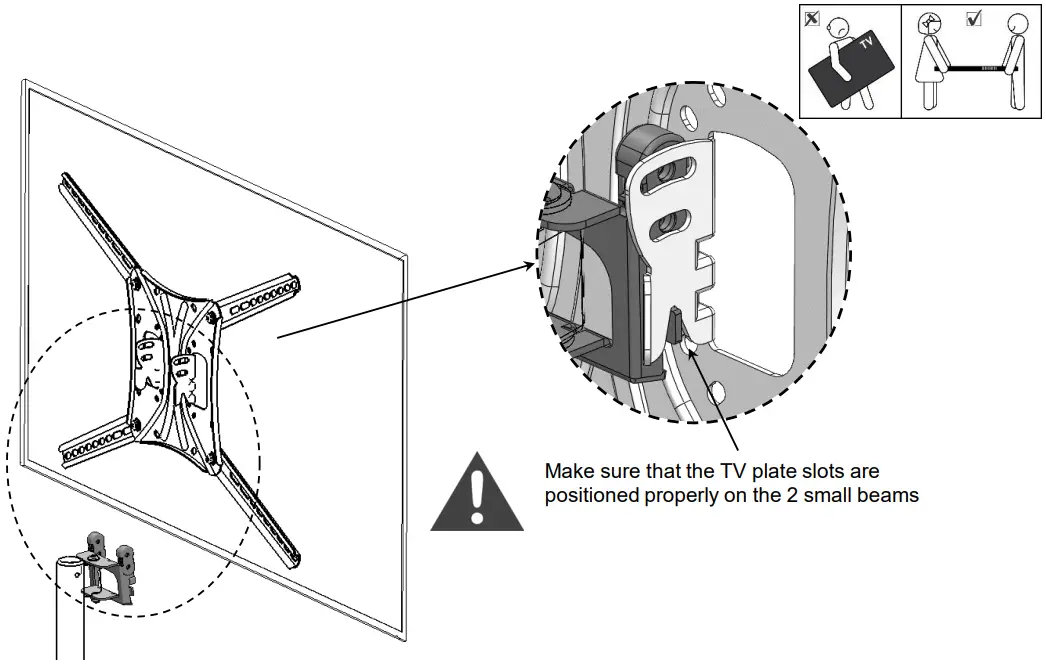 TV

Make sure that the TV plate slots are positioned properly on the 2 small beams