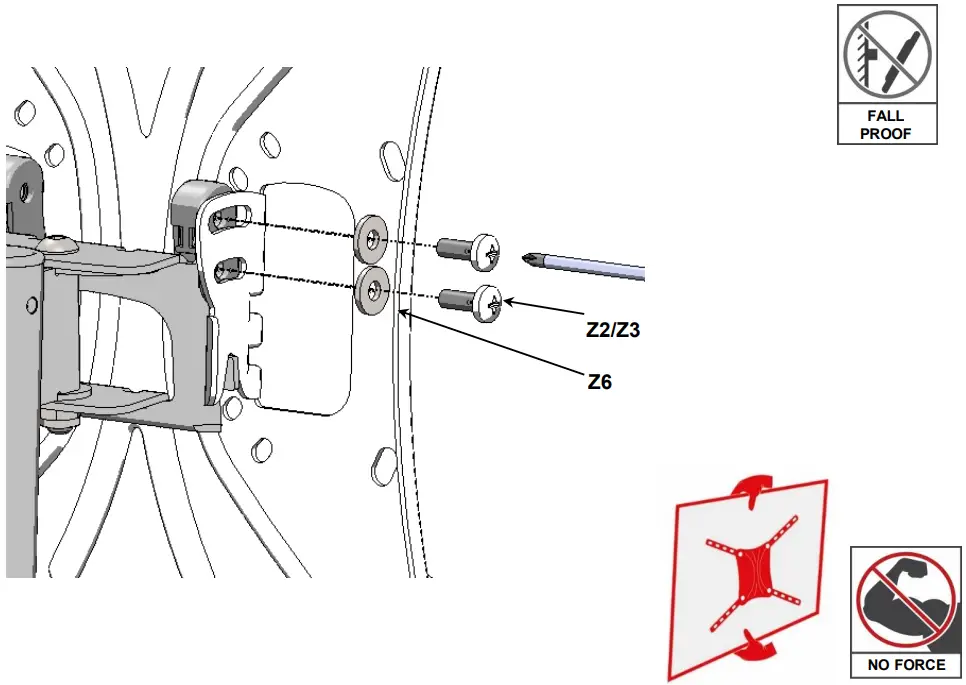 FALL PROOF

Z2/Z3

Z6

NO FORCE