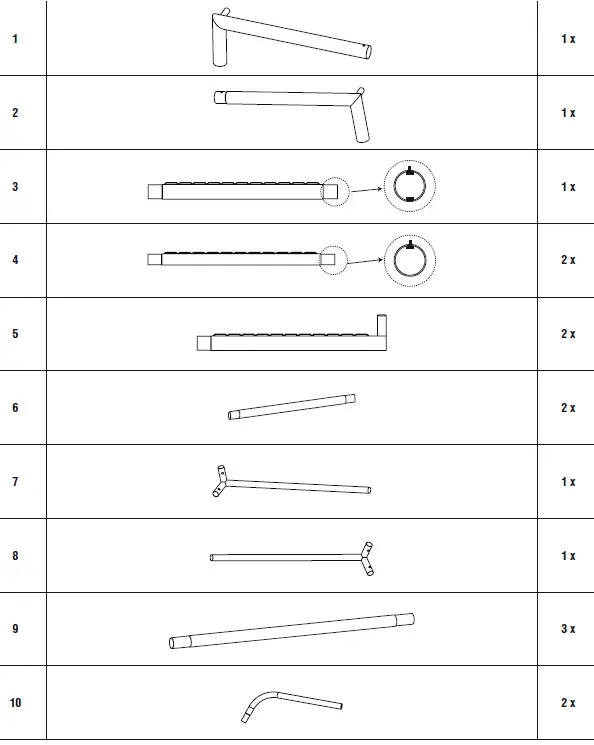 | 1 | | 1 x |
|---|---|---|
| 2 | | 1 x |
| 3 | | 1 x |
| 4 | | 2 x |
| 5 | | 2 x |
| 6 | | 2 x |
| 7 | | 1 x |
| 8 | | 1 x |
| 9 | | 3 x |
| 10 | | 2 x |