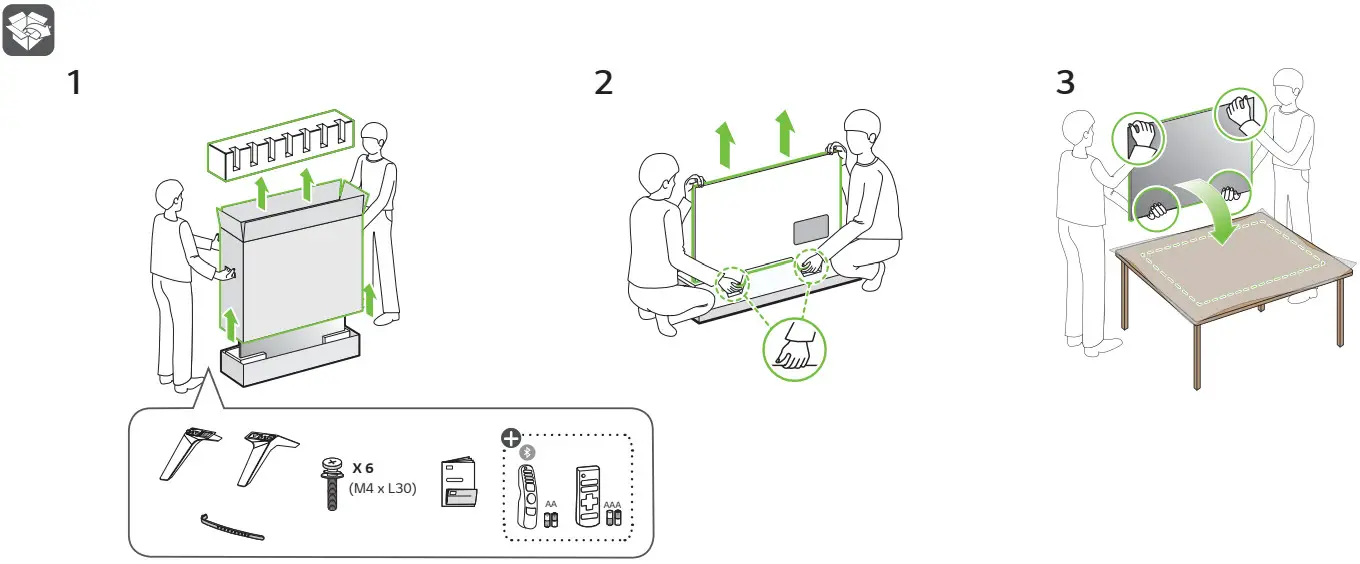 1

X 6
(M4 x L30)

AA

AAA

2

3