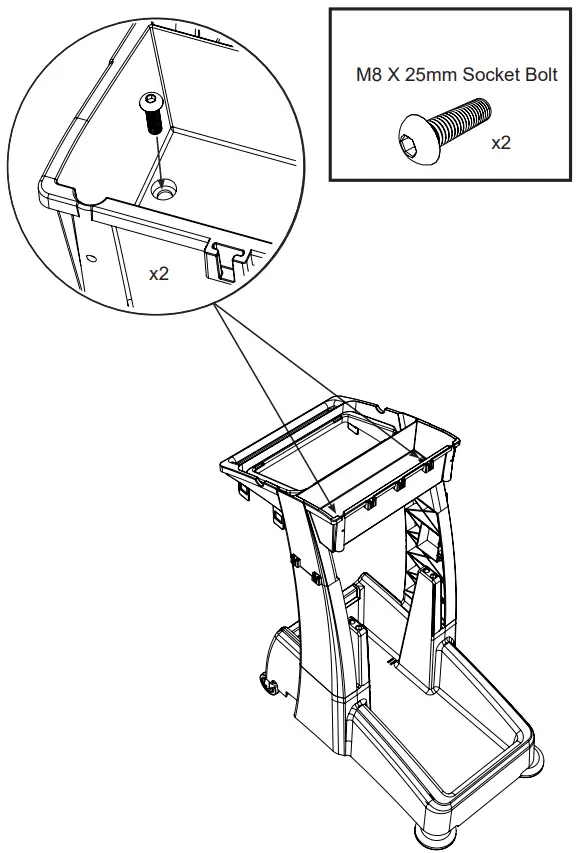 x2

M8 X 25mm Socket Bolt

x2