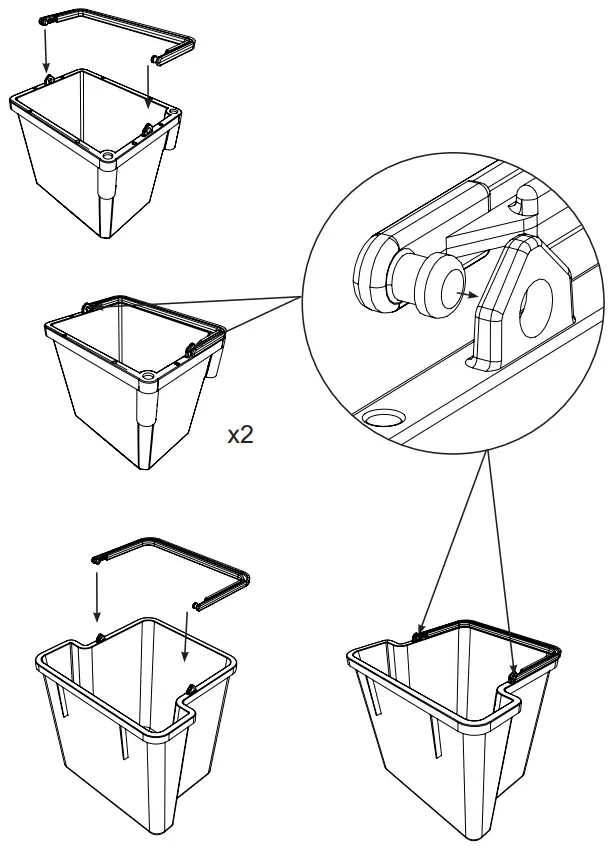 x2