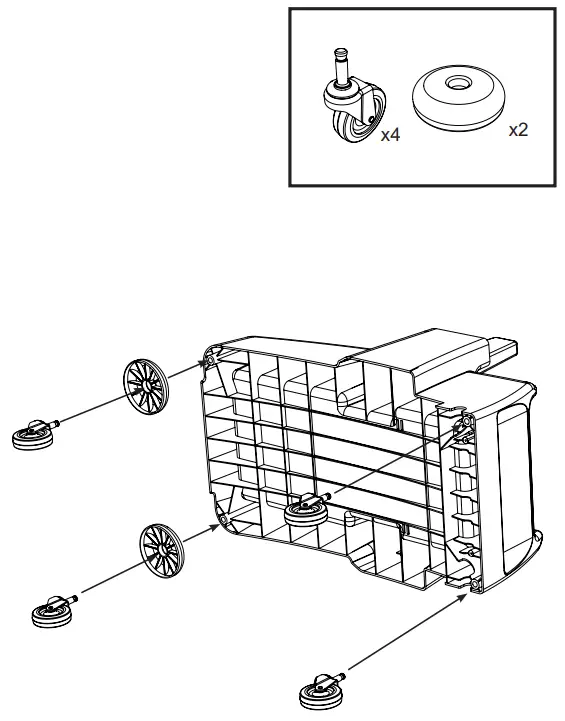 x4
x2