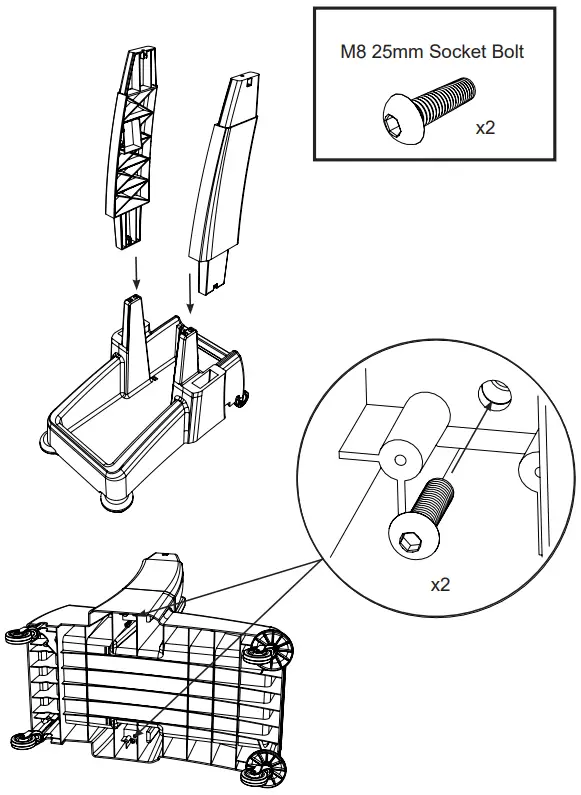 M8 25mm Socket Bolt

x2

x2