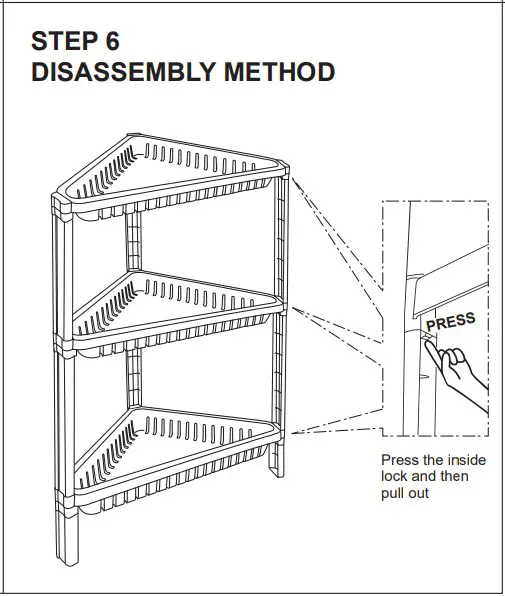 STEP 6
DISASSEMBLY METHOD

PRESS

Press the inside lock and then pull out