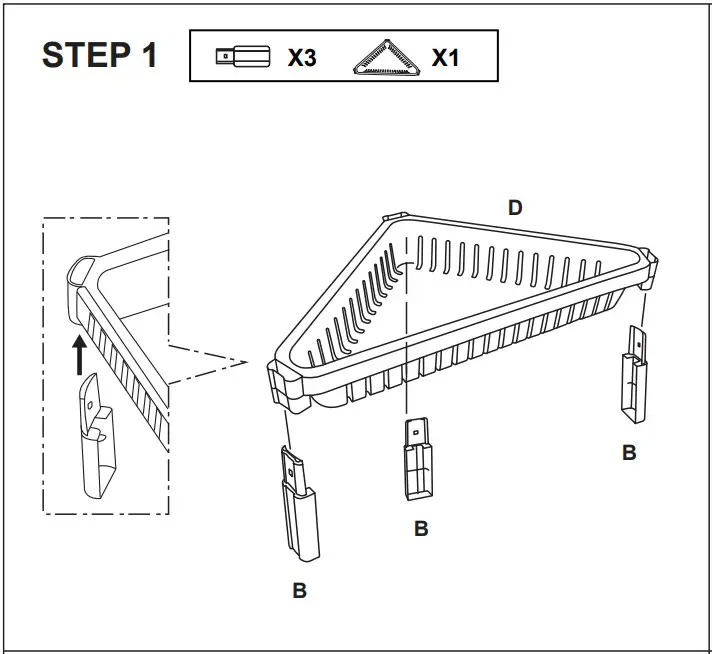 STEP 1

X3 X1

D

B

B

B