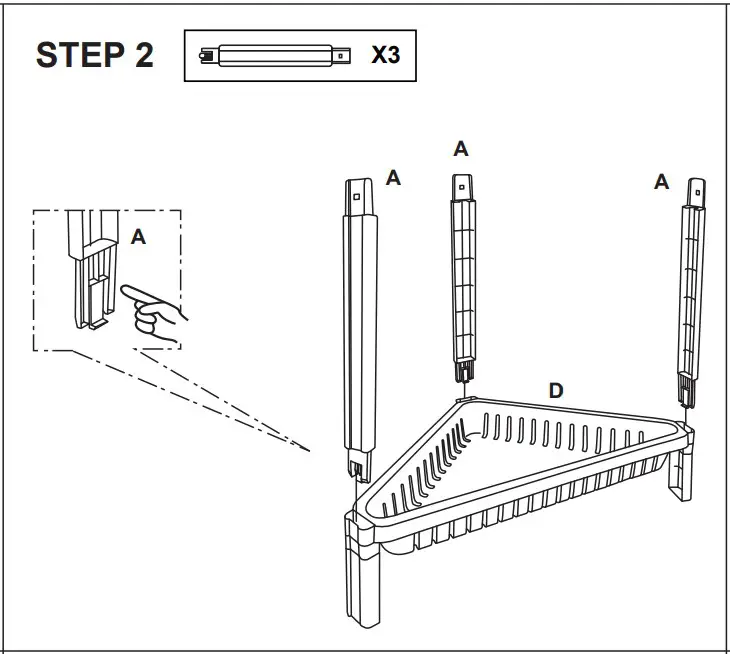 STEP 2

X3

A

A

A

A

D