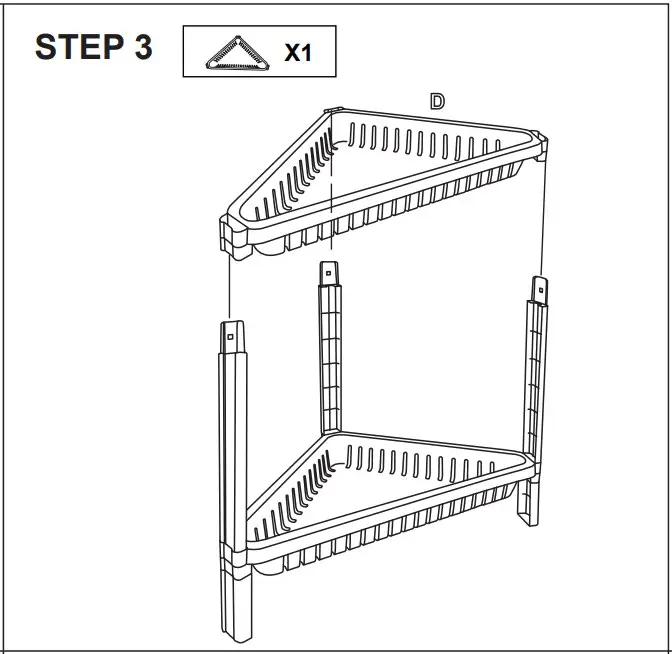 STEP 3

X1

D