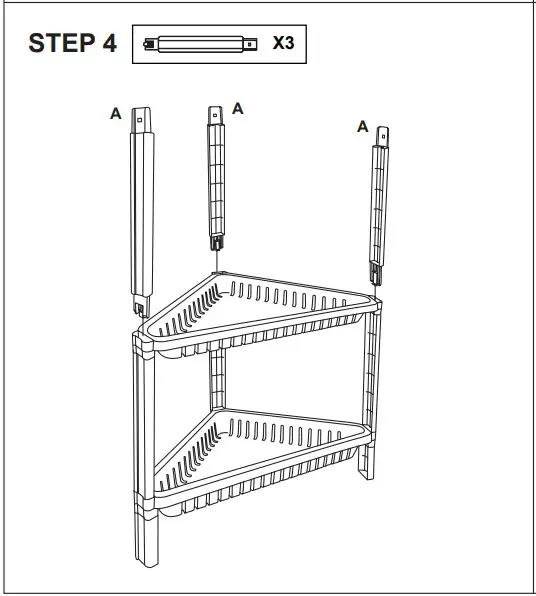 STEP 4

X3

A

A

A