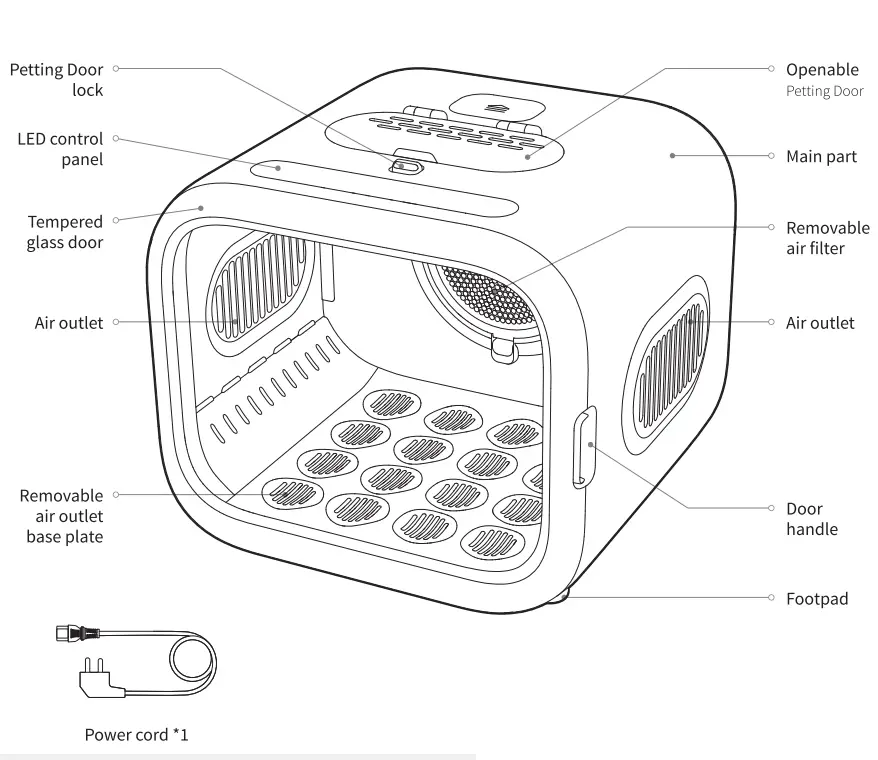 Petting Door lock

LED control panel

Tempered glass door

Air outlet

Removable air outlet base plate

Openable Petting Door

Main part

Removable air filter

Air outlet

Door handle

Footpad

Power cord *1