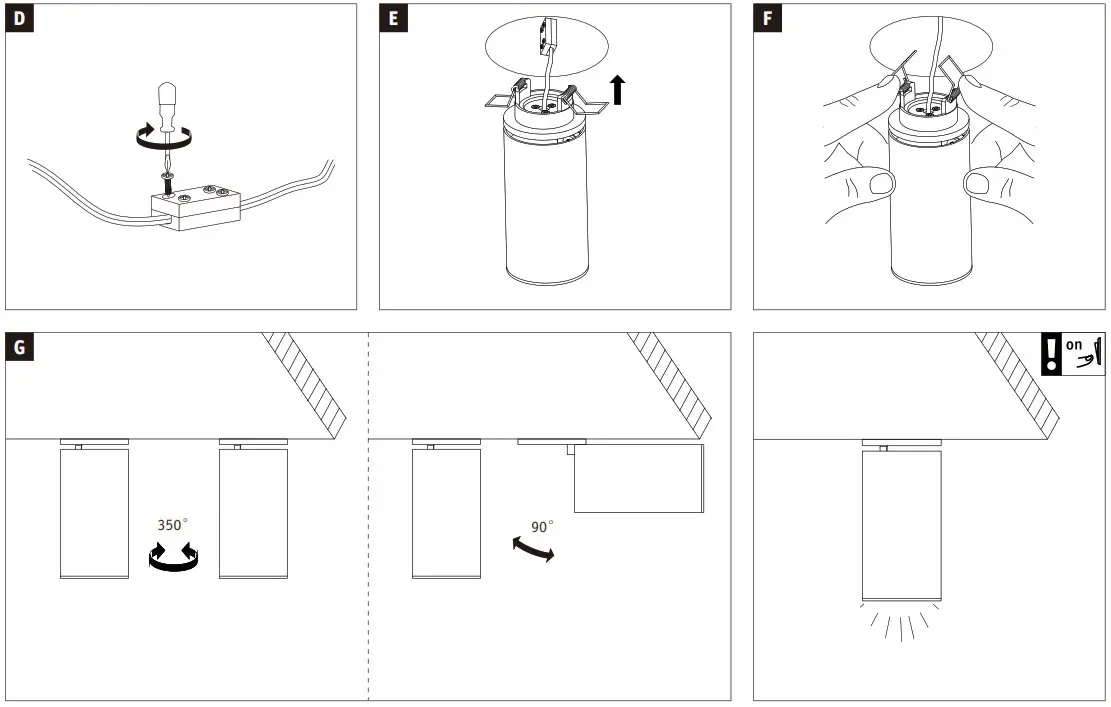 D

E

F

G

350°

90°

on