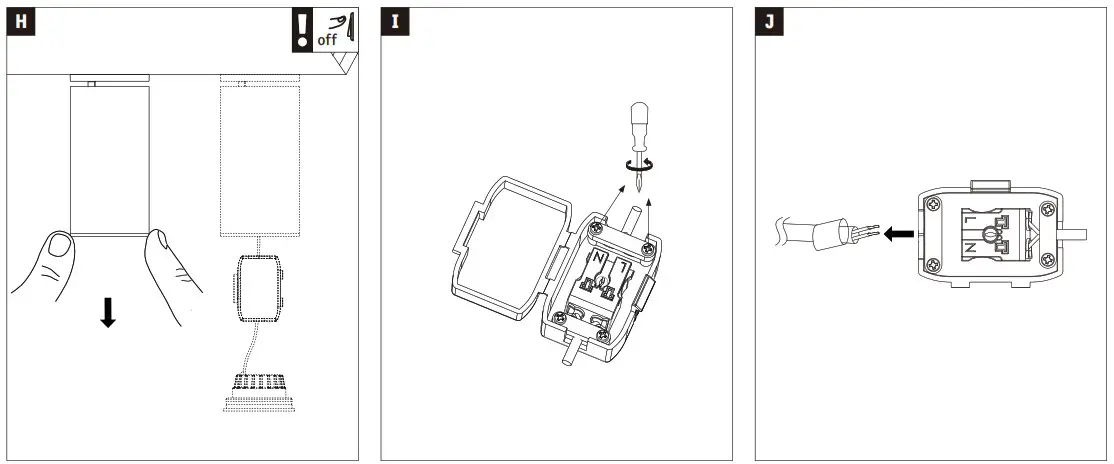 H
!
off

I
N
L

J
L
N