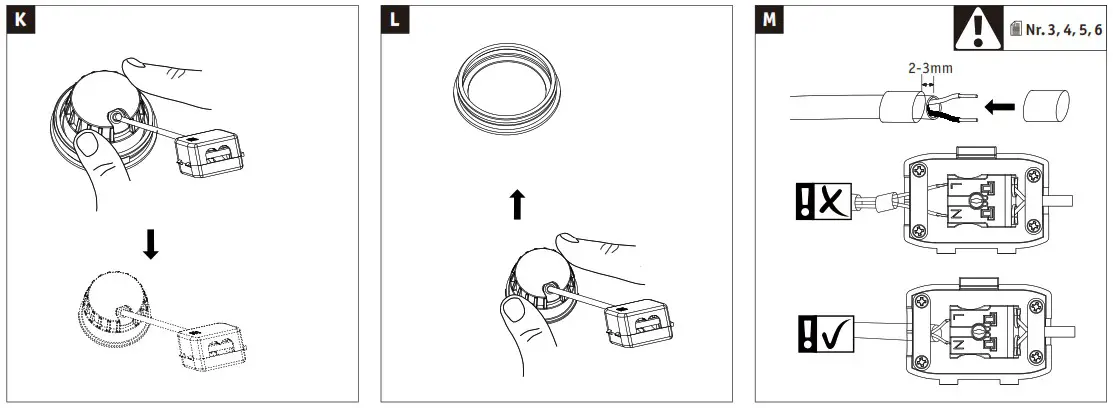 K

L

M

Nr. 3, 4, 5, 6

2-3mm

L

N

L

N