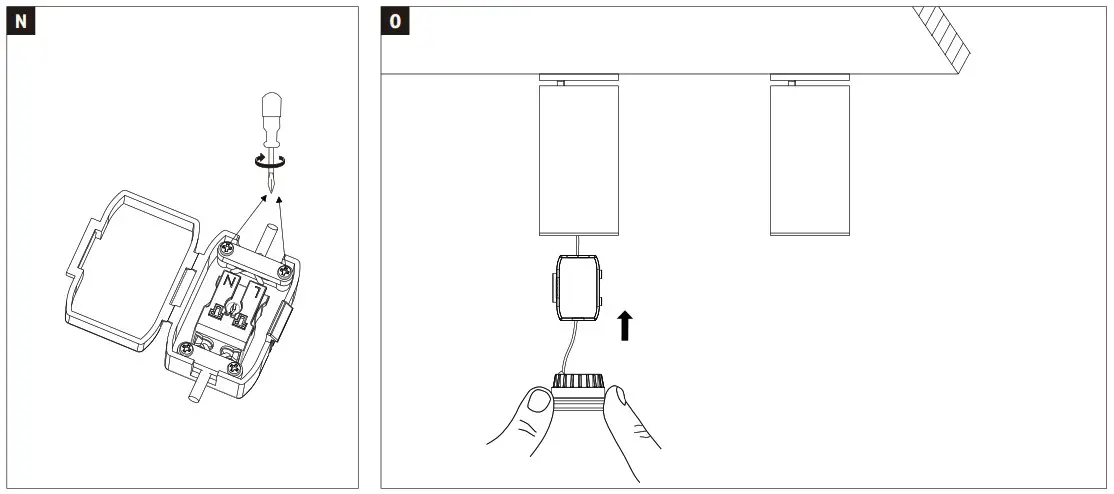 N

N L

O