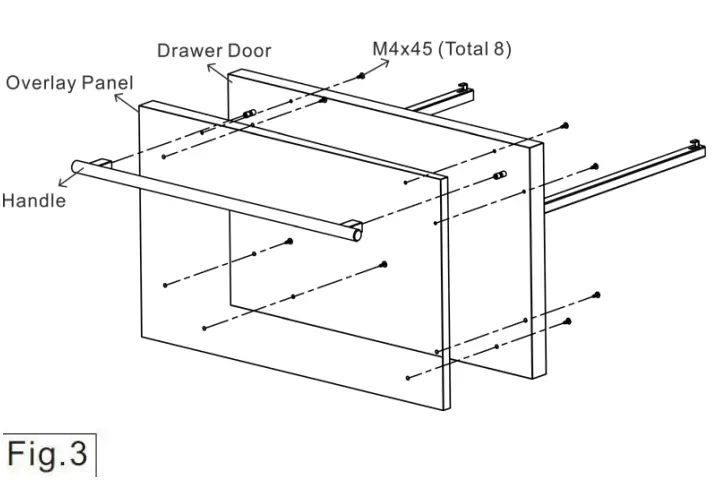 Drawer Door
M4x45 (Total 8)
Overlay Panel
Handle
Fig.3