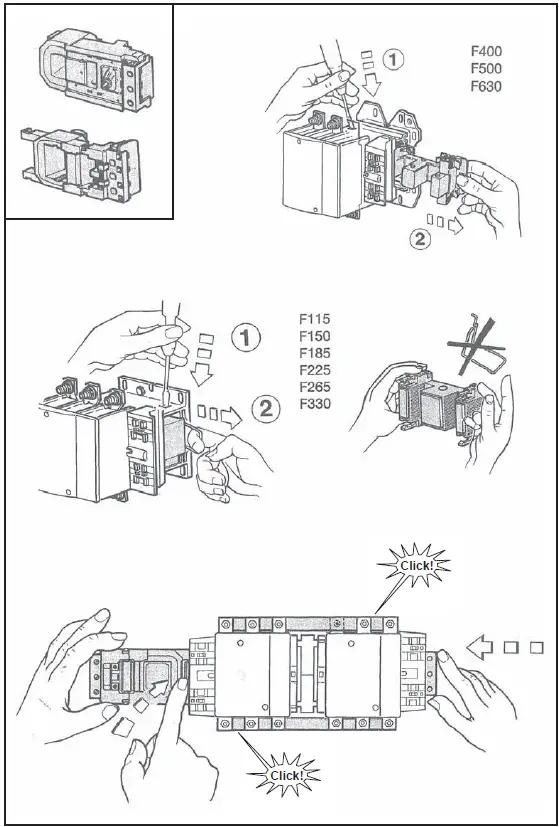 1

F400
F500
F630

2

1

F115
F150
F185
F225
F265
F330

2

Click!

Click!