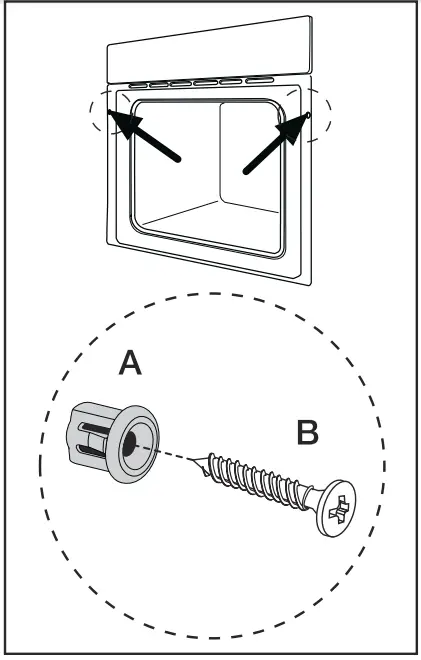 A

B