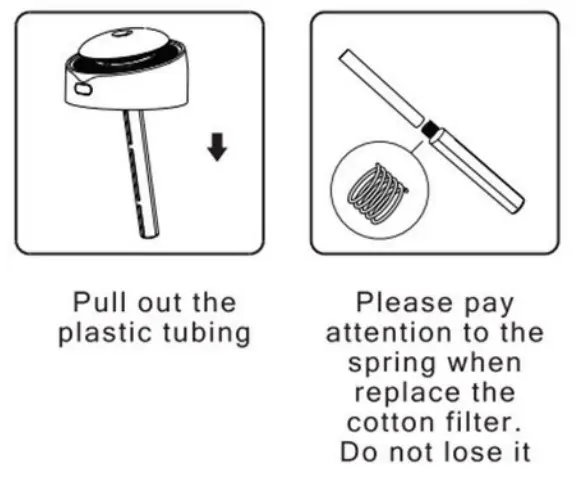 Pull out the plastic tubing

Please pay attention to the spring when replace the cotton filter. Do not lose it