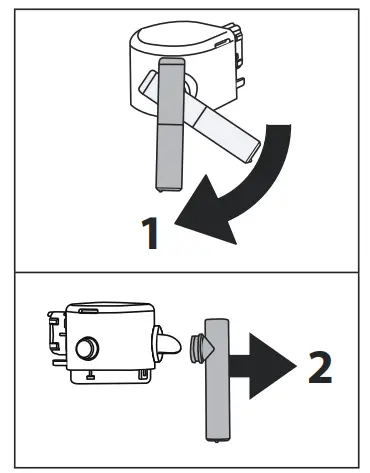 1

2