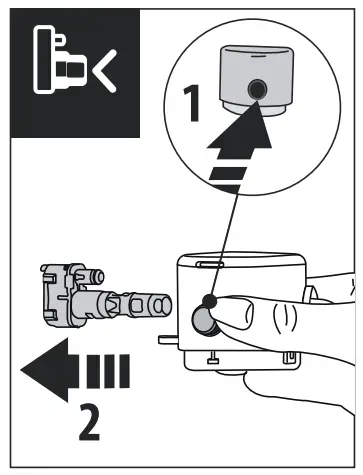 1

2