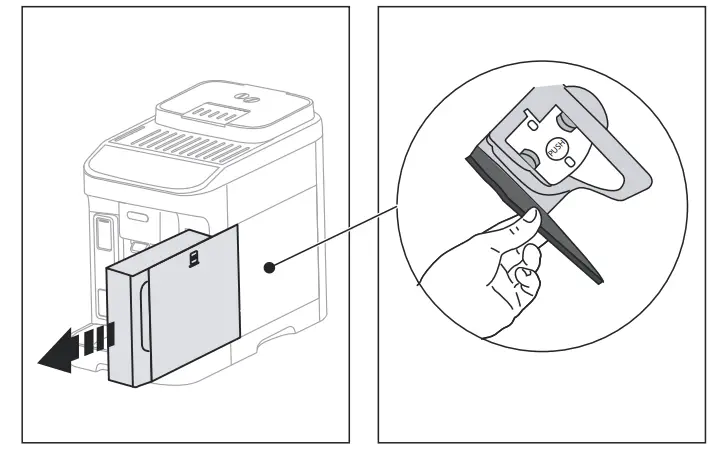 PUSH