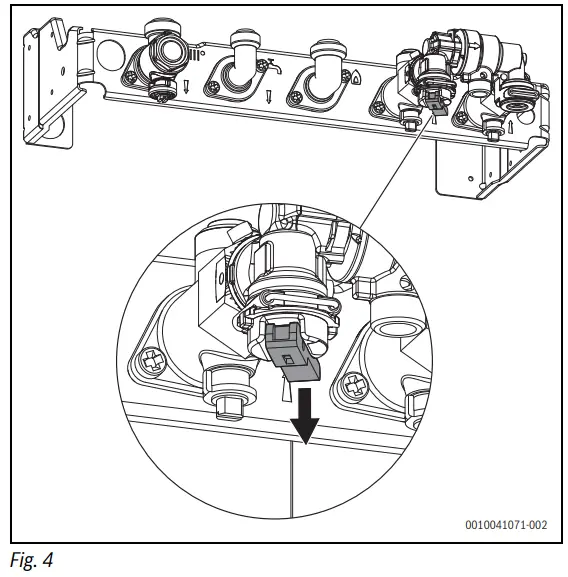 0010041071-002

Fig. 4