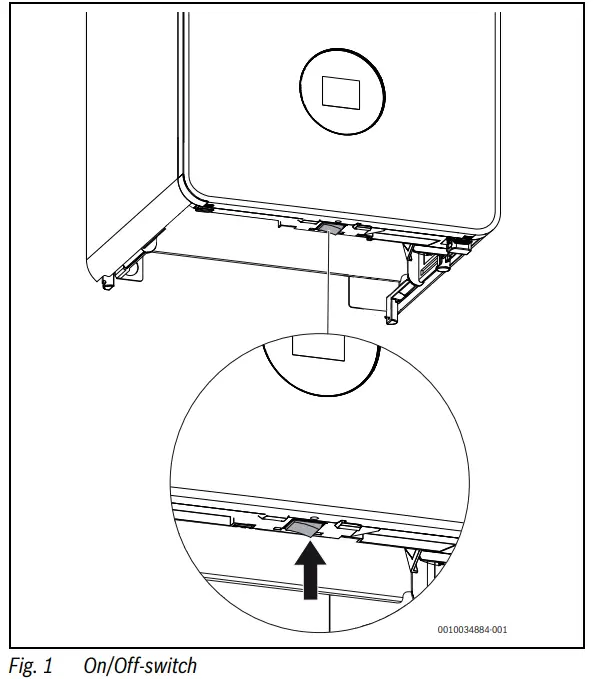 0010034884-001

Fig. 1 On/Off-switch