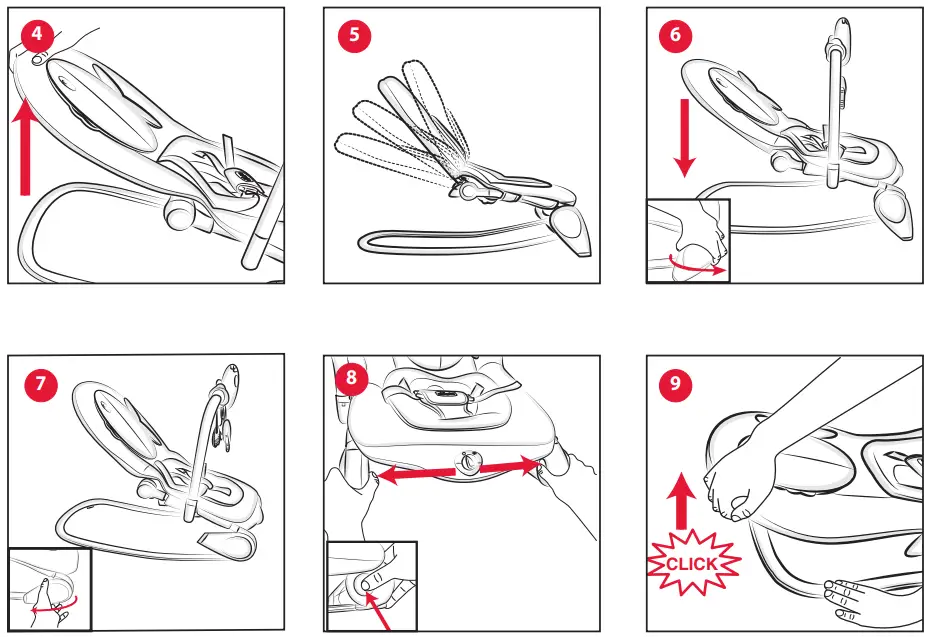 4

5

6

7

8

9

CLICK