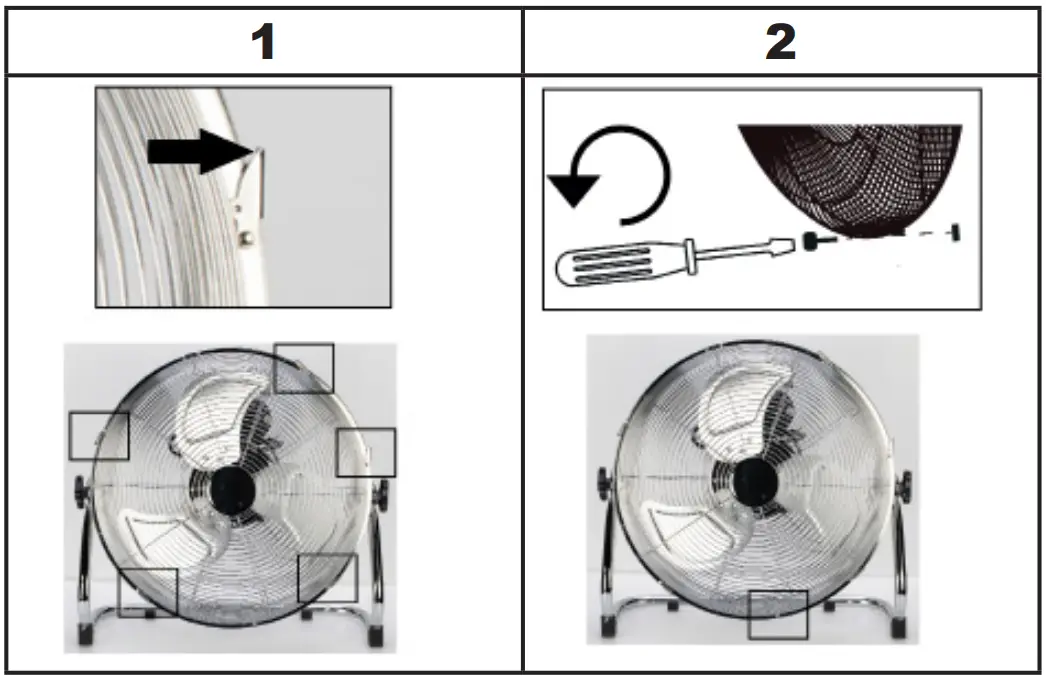 | 1 | 2 |
|---|---|