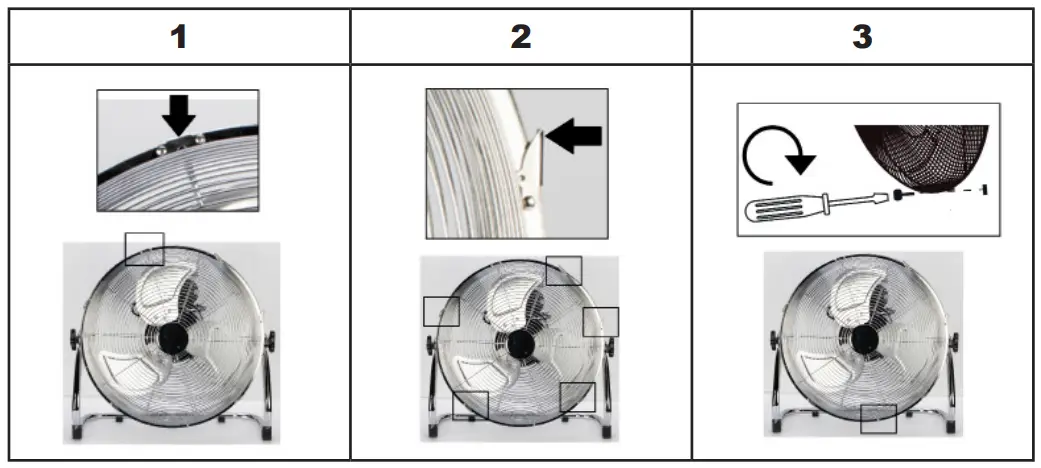 | 1 | 2 | 3 |
|---|---|---|
| | | |