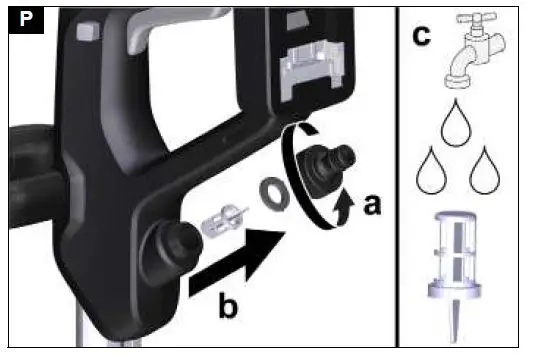 P
a
b
c