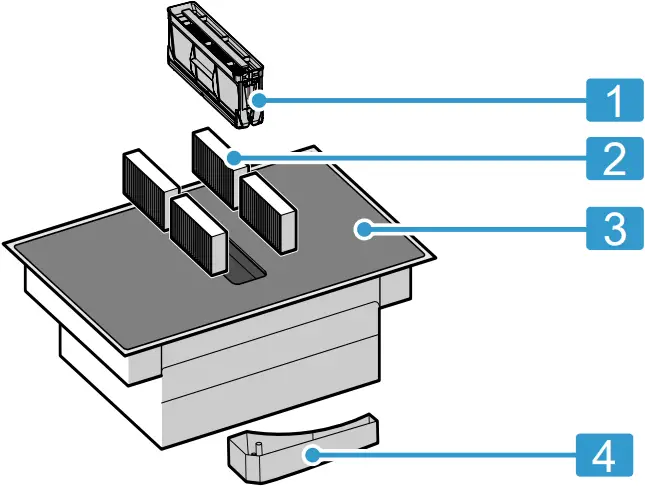 1
2
3
4