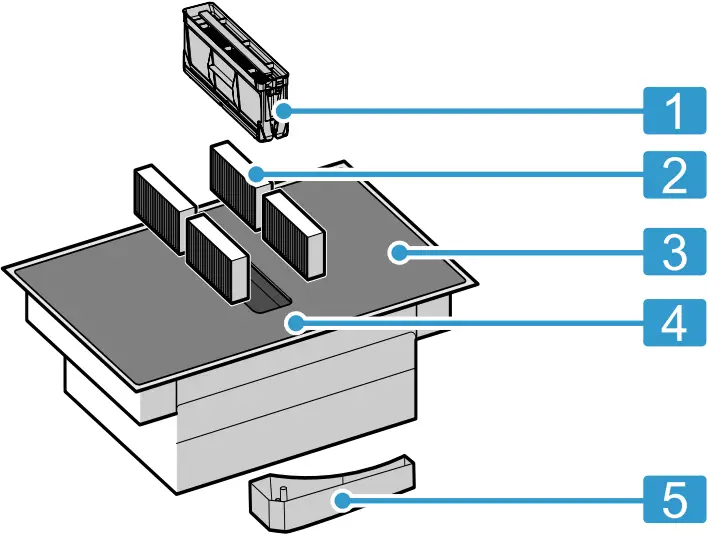 1
2
3
4
5