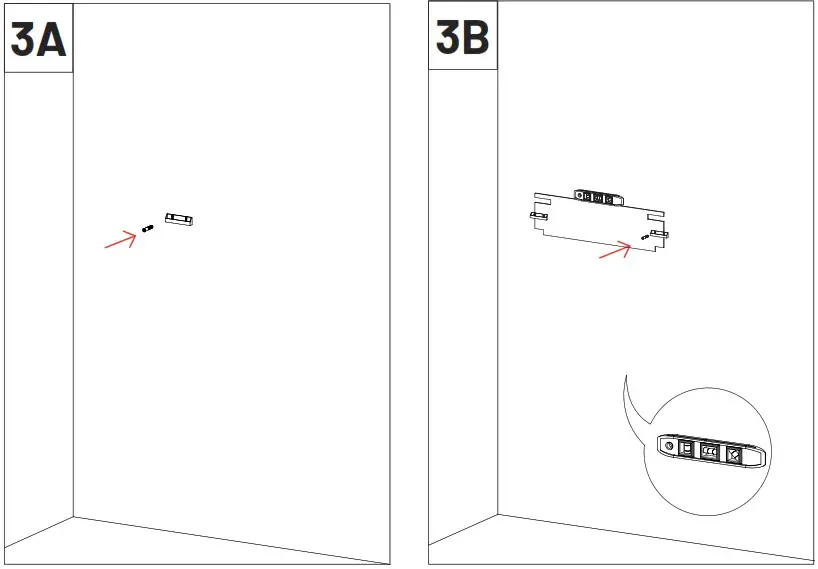 3A

3B