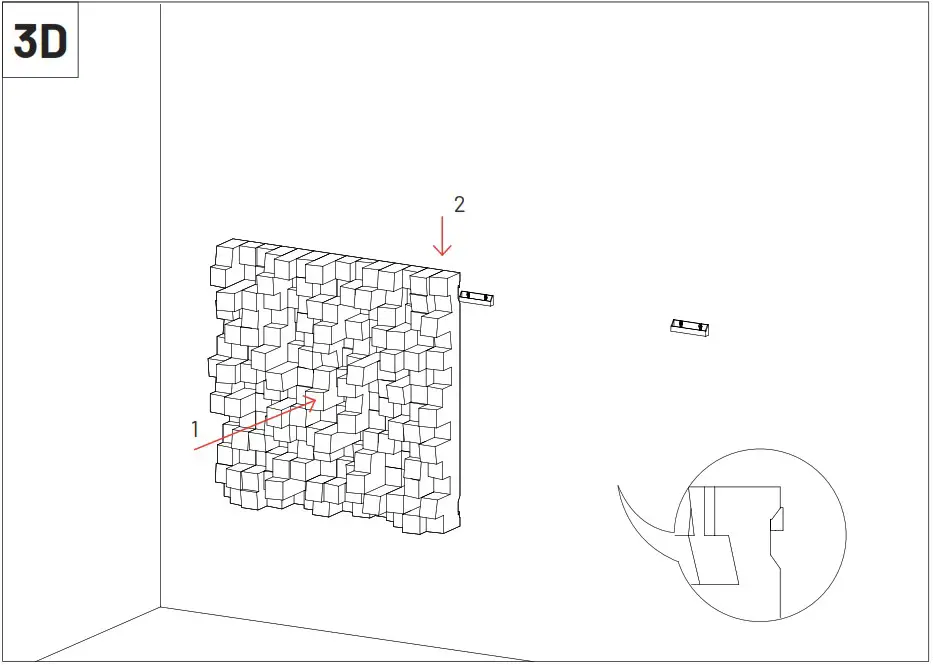 3D

2

1