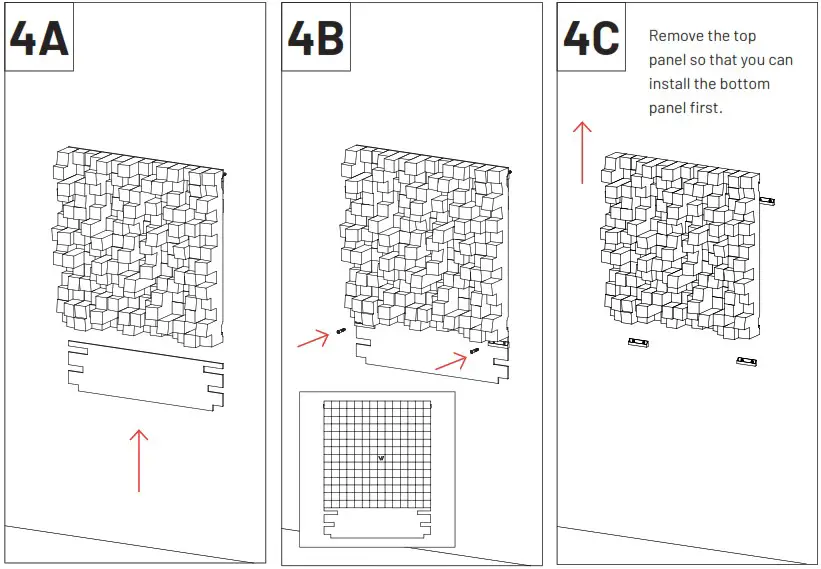 4A

4B

4C

Remove the top panel so that you can install the bottom panel first.