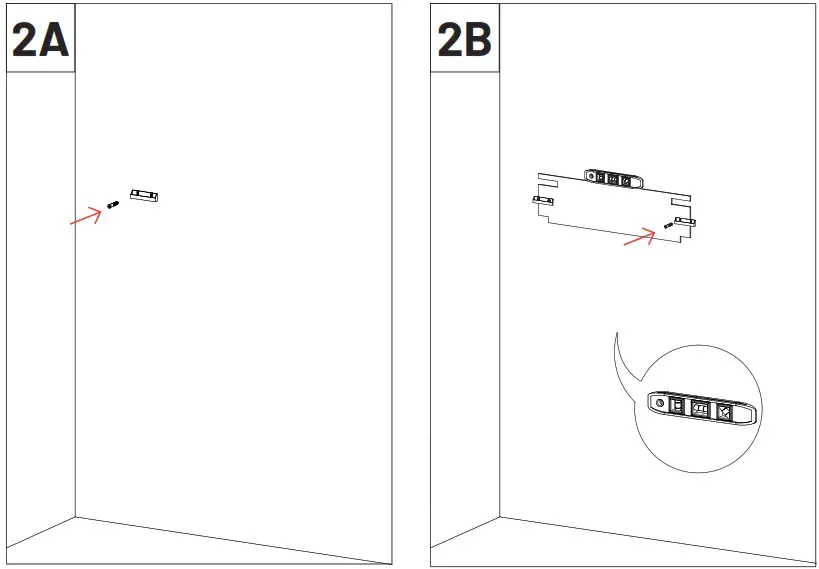 2A

2B