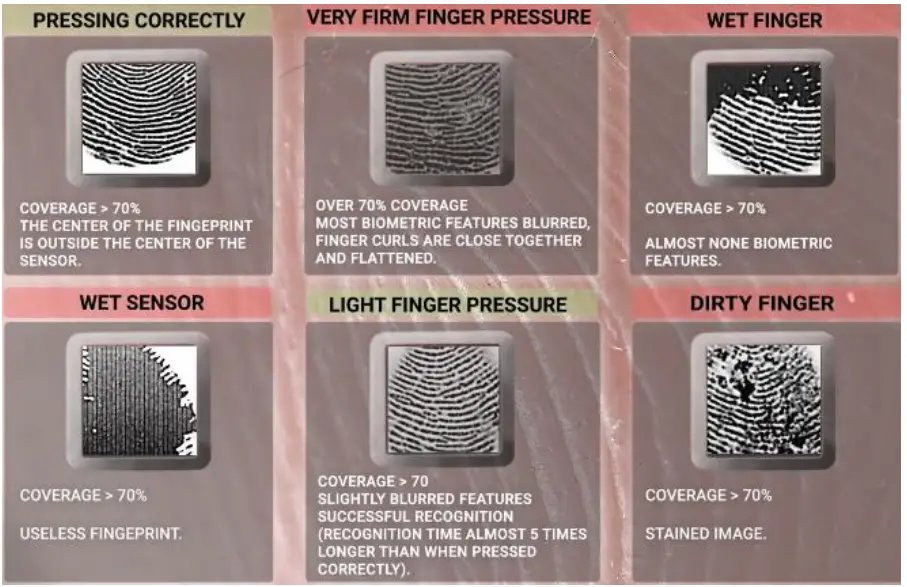 PRESSING CORRECTLY

COVERAGE > 70%
THE CENTER OF THE FINGEPRINT IS OUTSIDE THE CENTER OF THE SENSOR.

VERY FIRM FINGER PRESSURE

OVER 70% COVERAGE
MOST BIOMETRIC FEATURES BLURRED, FINGER CURLS ARE CLOSE TOGETHER AND FLATTENED.

WET FINGER

COVERAGE > 70%

ALMOST NONE BIOMETRIC FEATURES.

WET SENSOR

COVERAGE > 70%

USELESS FINGEPRINT.

LIGHT FINGER PRESSURE

COVERAGE > 70
SLIGHTLY BLURRED FEATURES
SUCCESSFUL RECOGNITION
(RECOGNITION TIME ALMOST 5 TIMES LONGER THAN WHEN PRESSED CORRECTLY).

DIRTY FINGER

COVERAGE > 70%

STAINED IMAGE.