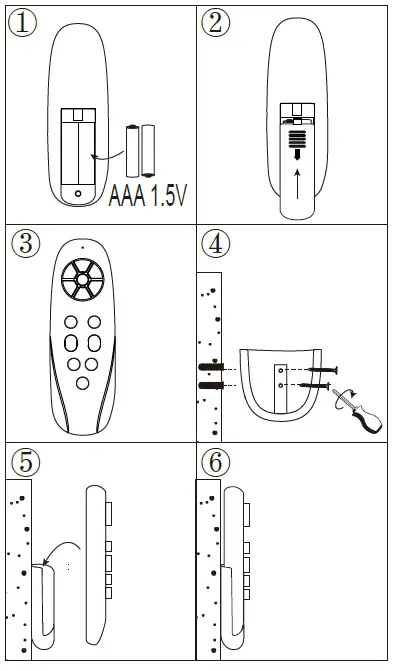 ①

AAA 1.5V

②

③

④

⑤

⑥