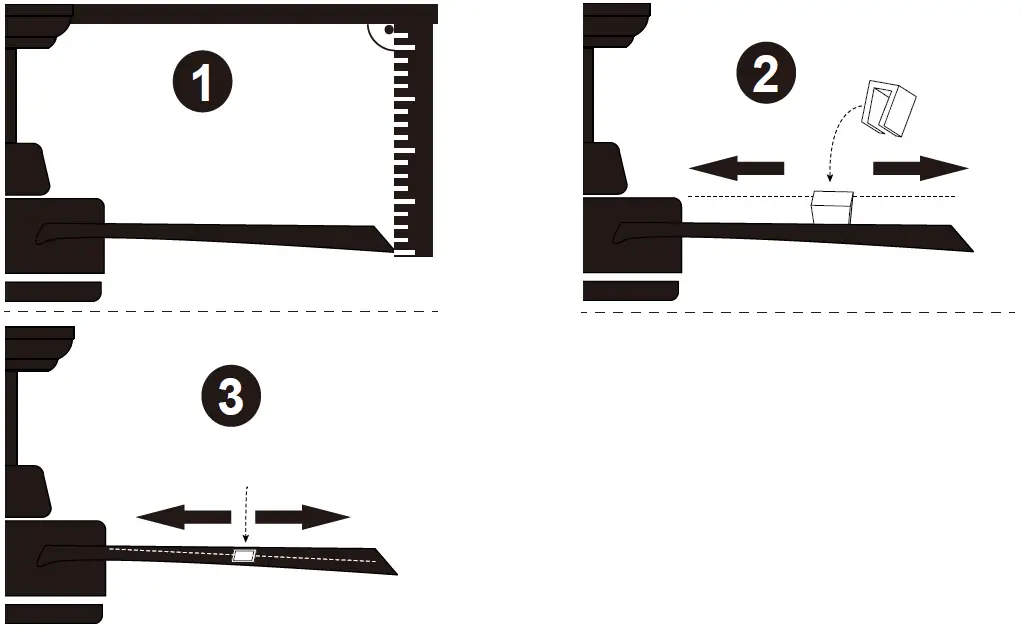 1

2

3