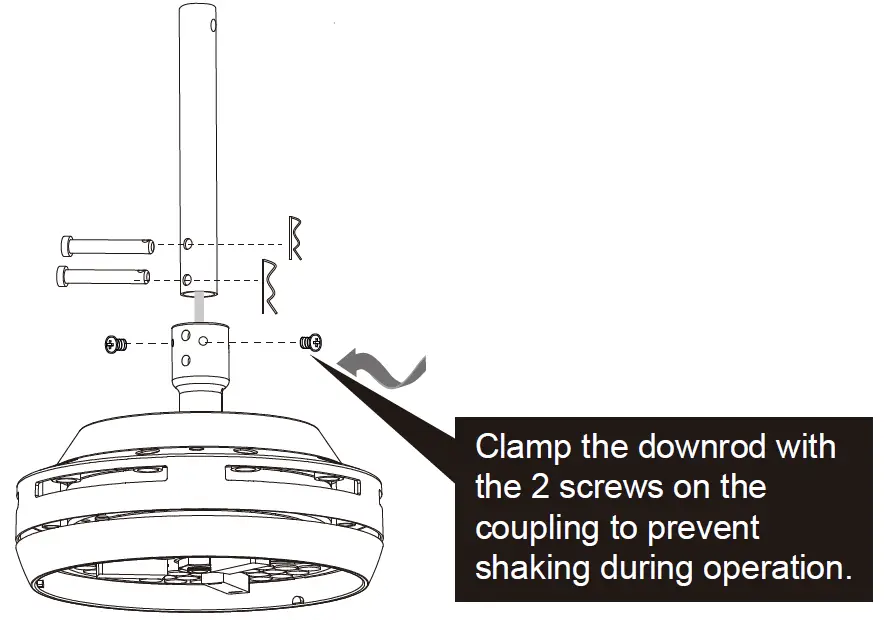 Clamp the downrod with the 2 screws on the coupling to prevent shaking during operation.