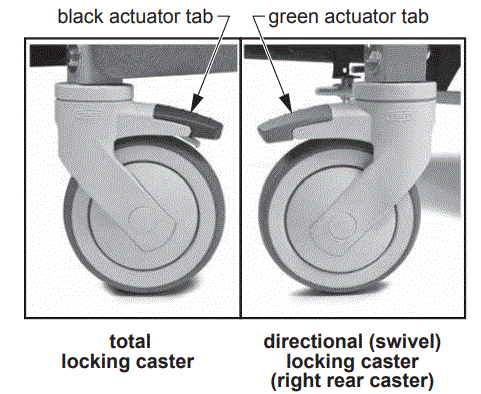 black actuator tab

green actuator tab

total locking caster

directional (swivel) locking caster (right rear caster)