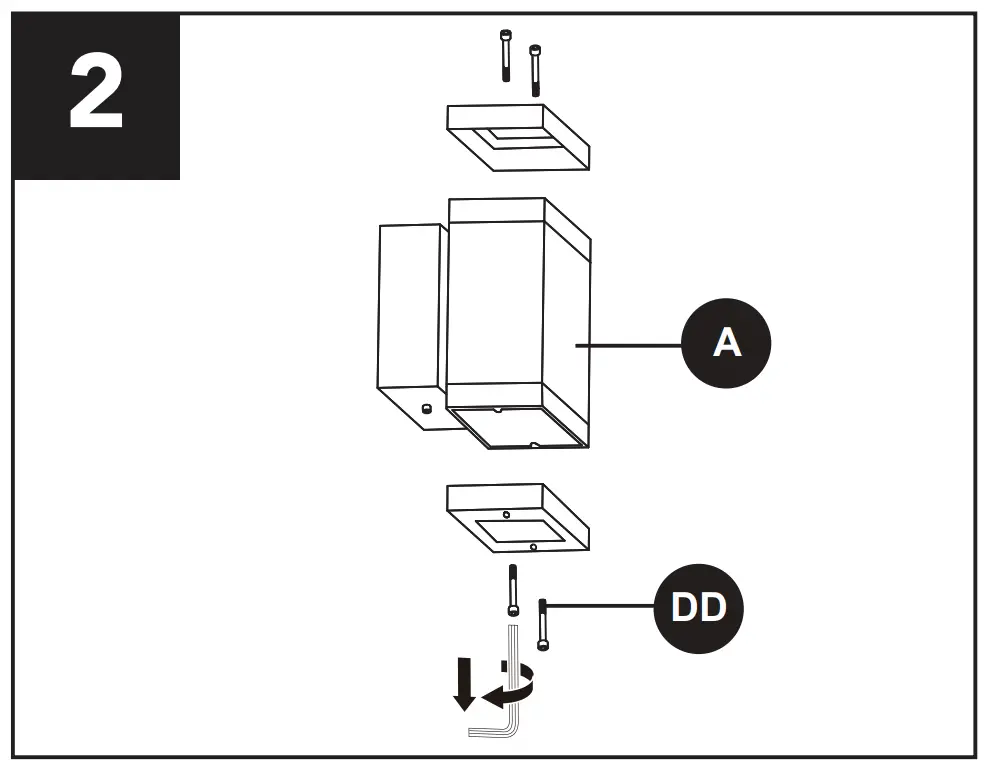 2

A

DD