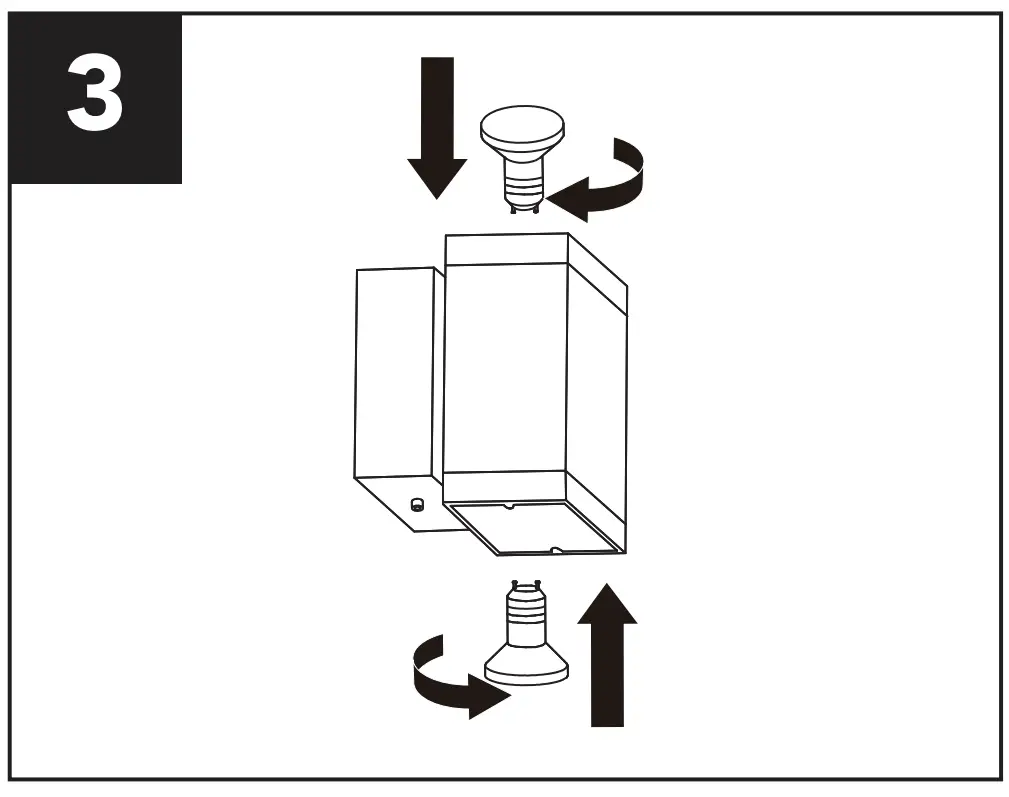 3