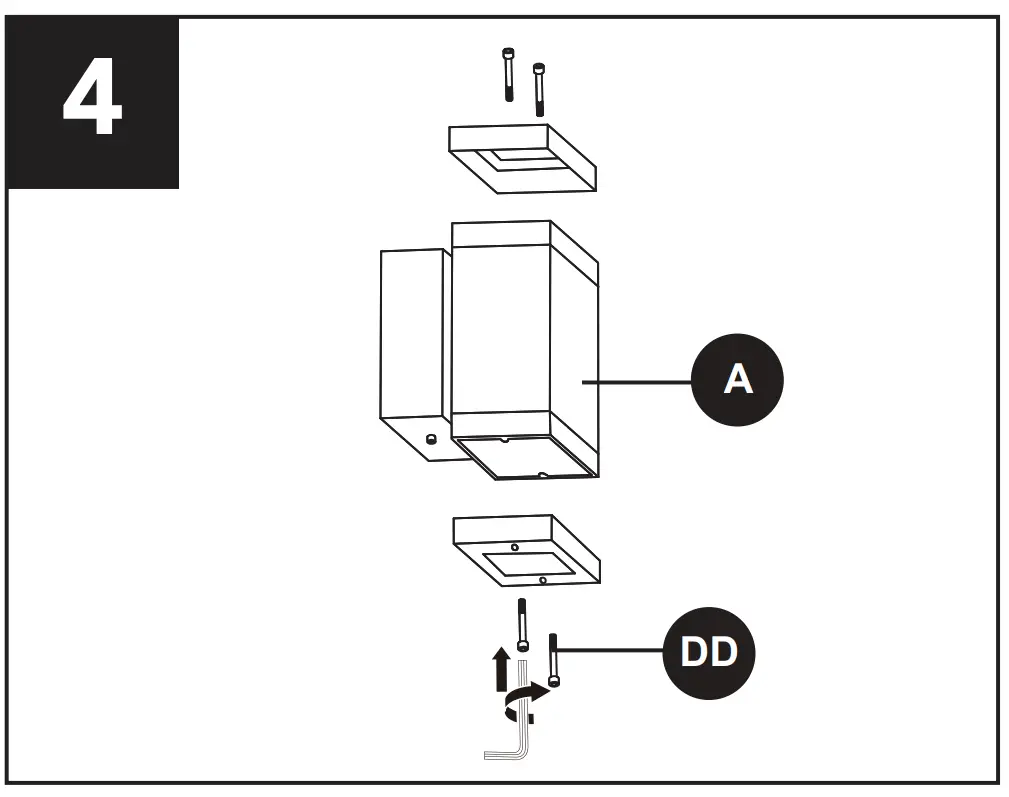 4

A

DD