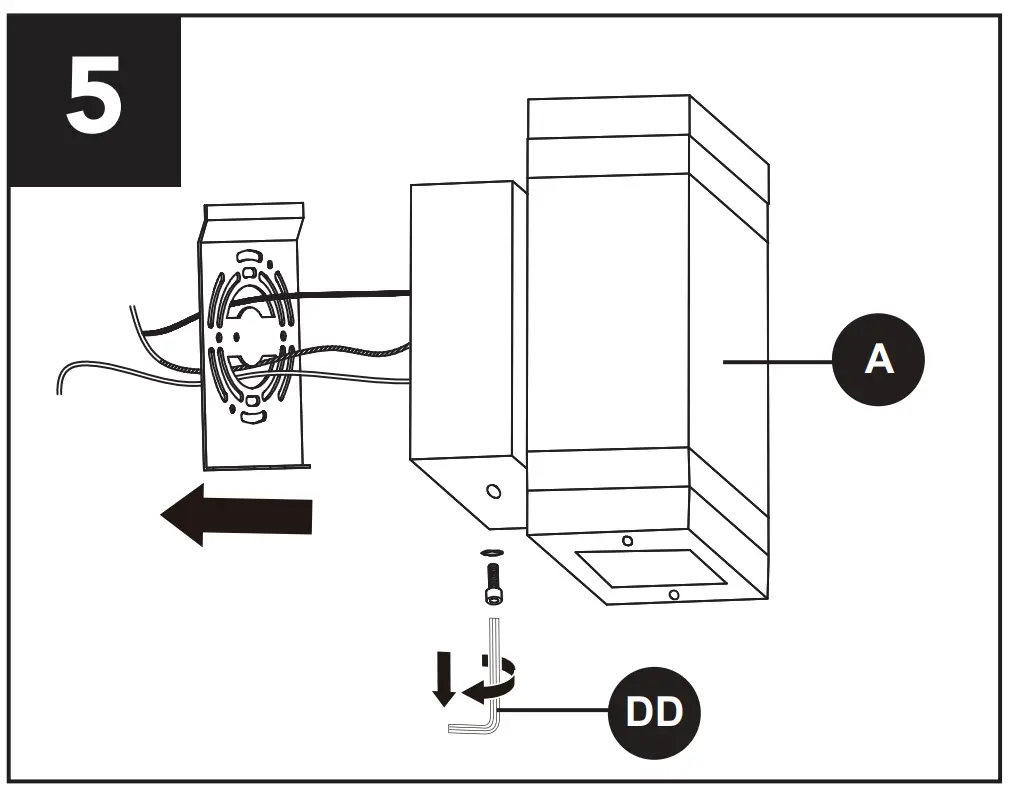 5

A

DD