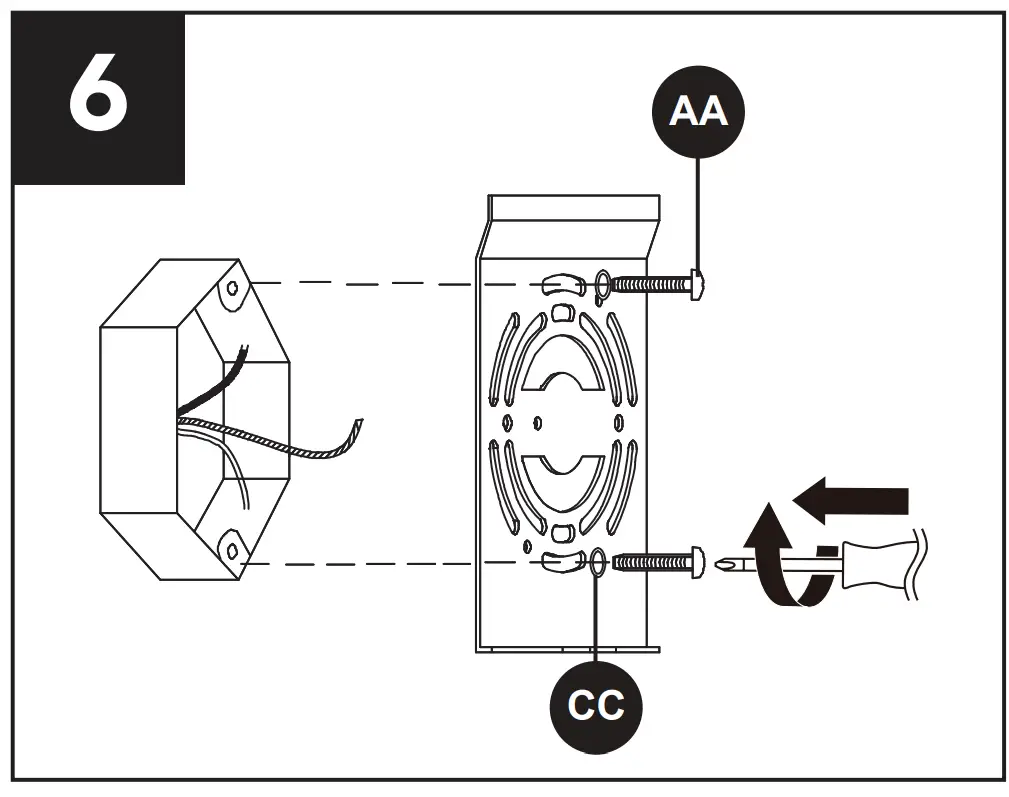 6

AA

CC