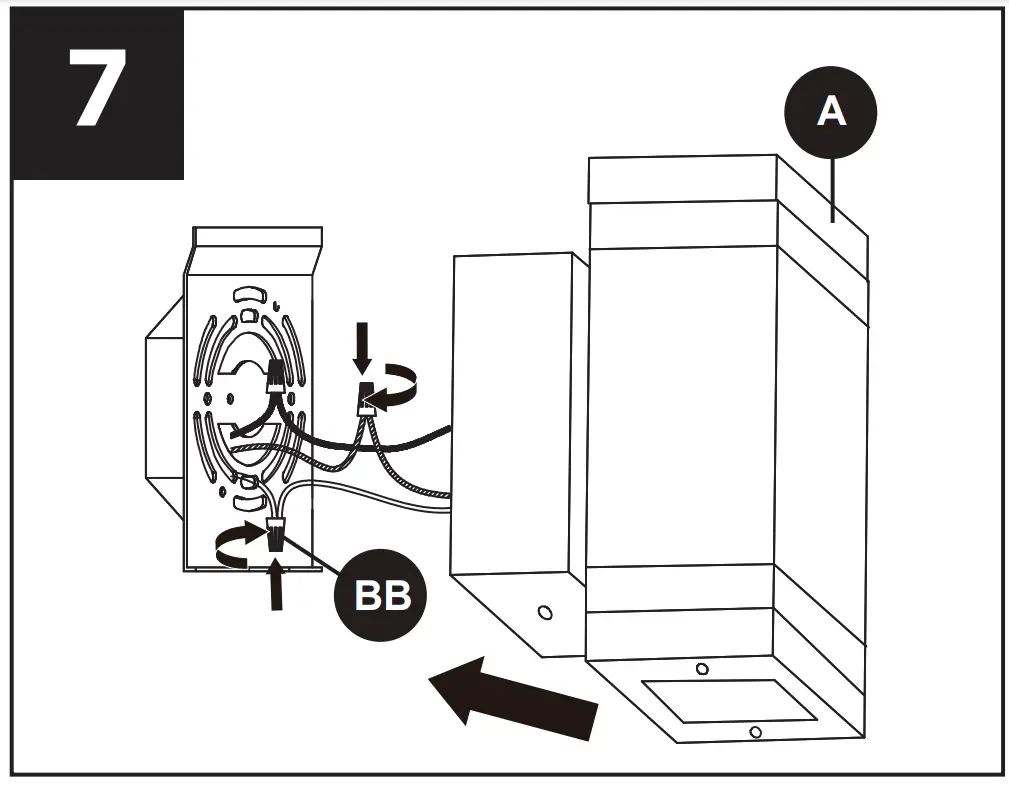 7

A

BB